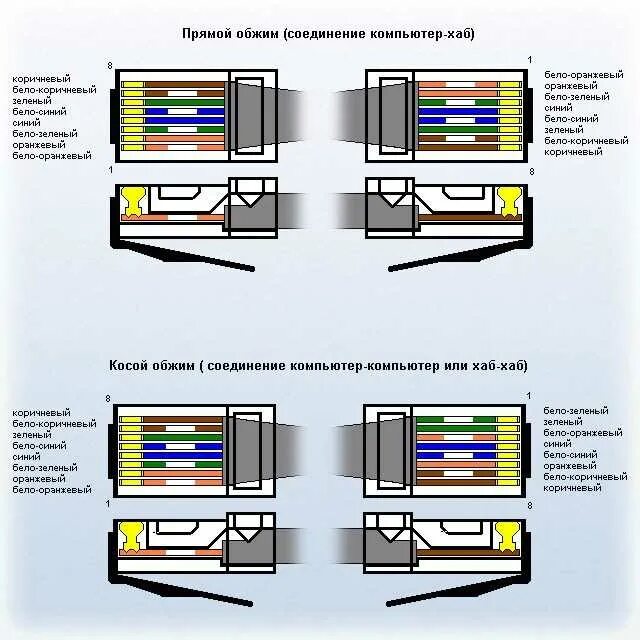 Прямой обжим (соединение компьютер-хаб)

8

коричневый
бело-коричневый
зеленый
бело-синий
синий
бело-зеленый
оранжевый
бело-оранжевый

1

1

бело-оранжевый
оранжевый
бело-зеленый
синий
бело-синий
зеленый
бело-коричневый
коричневый

8

Косой обжим ( соединение компьютер-компьютер или хаб-хаб)

8

коричневый
бело-коричневый
зеленый
бело-синий
синий
бело-зеленый
оранжевый
бело-оранжевый

1

1

бело-зеленый
зеленый
бело-оранжевый
синий
бело-синий
оранжевый
бело-коричневый
коричневый

8