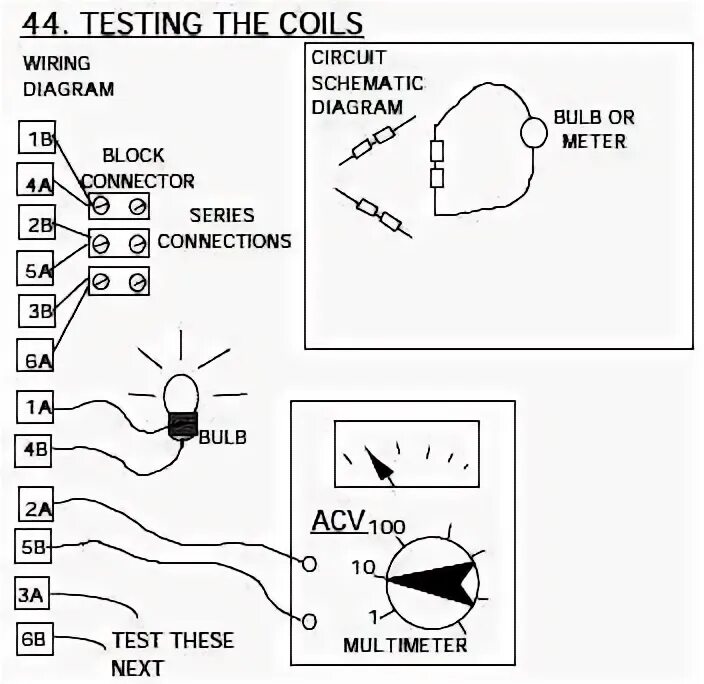 44. TESTING THE COILS

WIRING DIAGRAM

1B
4A
2B
5A
3B
6A

BLOCK CONNECTOR

SERIES CONNECTIONS

CIRCUIT SCHEMATIC DIAGRAM

BULB OR METER

1A
4B

BULB

2A
5B
3A
6B

TEST THESE NEXT

ACV
100
10
1
MULTIMETER