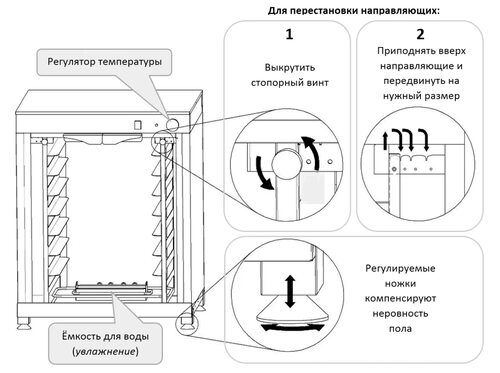 Для перестановки направляющих:

Регулятор температуры

1

Выкрутить стопорный винт

2

Приподнять вверх направляющие и передвинуть на нужный размер

Регулируемые ножки компенсируют неровность пола

Ёмкость для воды (увлажнение)