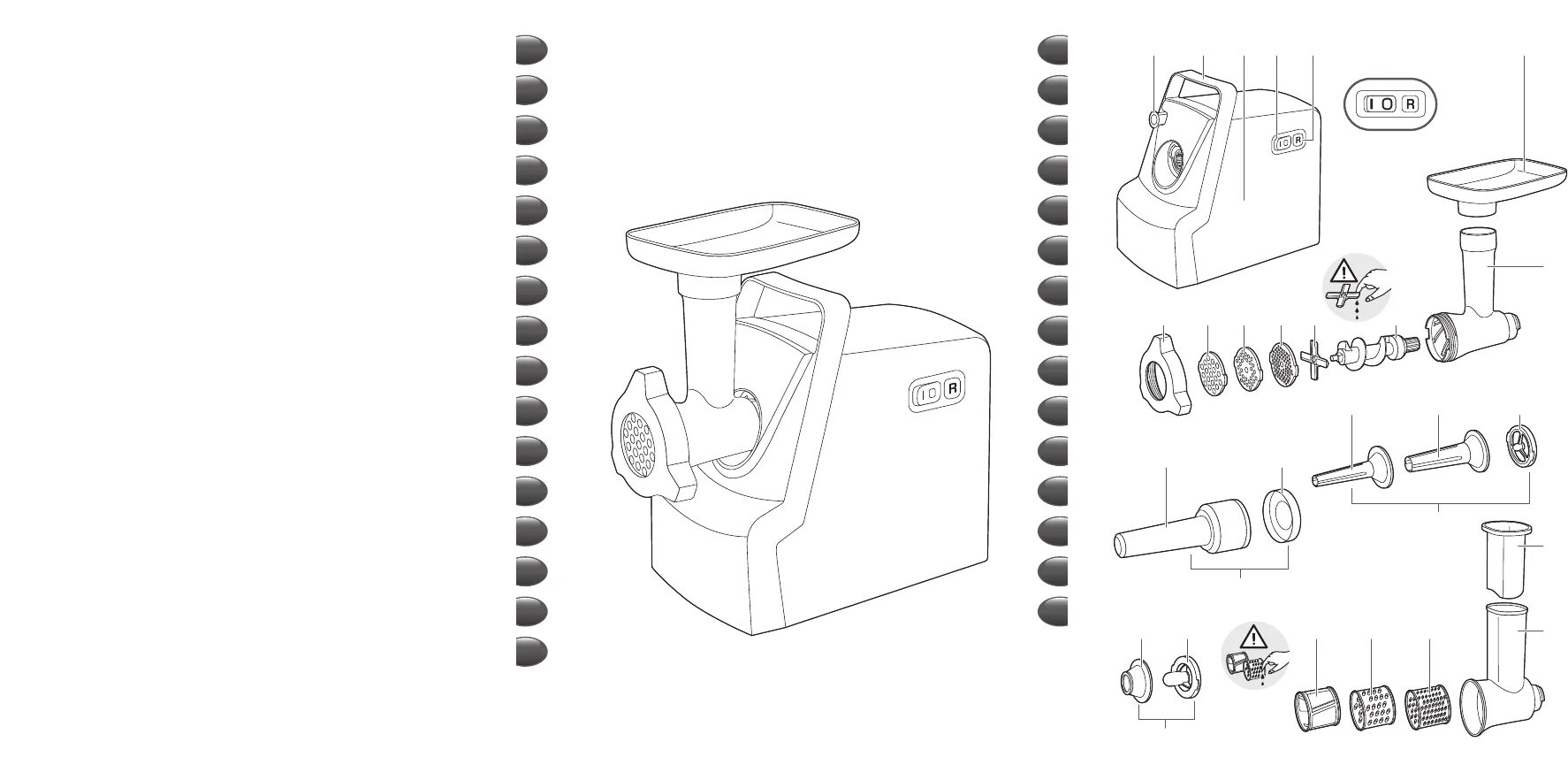 I O R

I O R

I O R