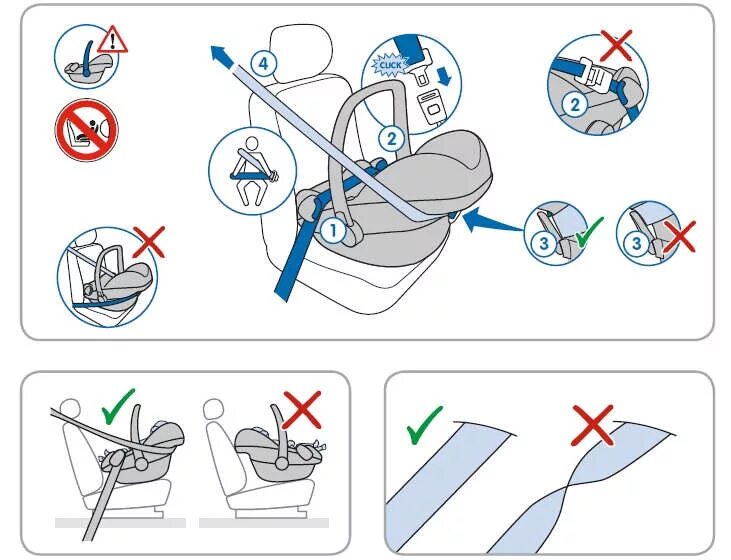 4
CLICK
2
2
1
3
3