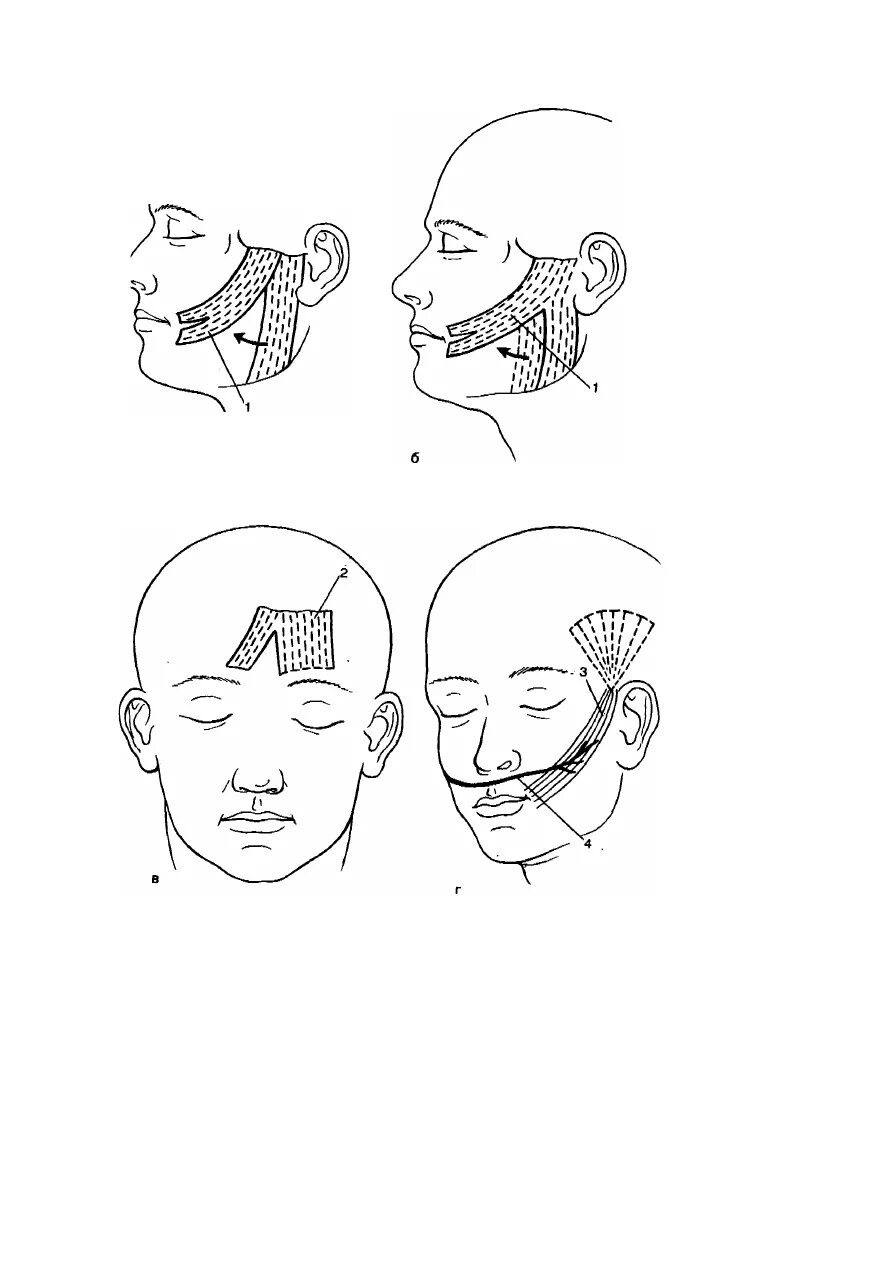 1
1
б
2
3
4
в
г