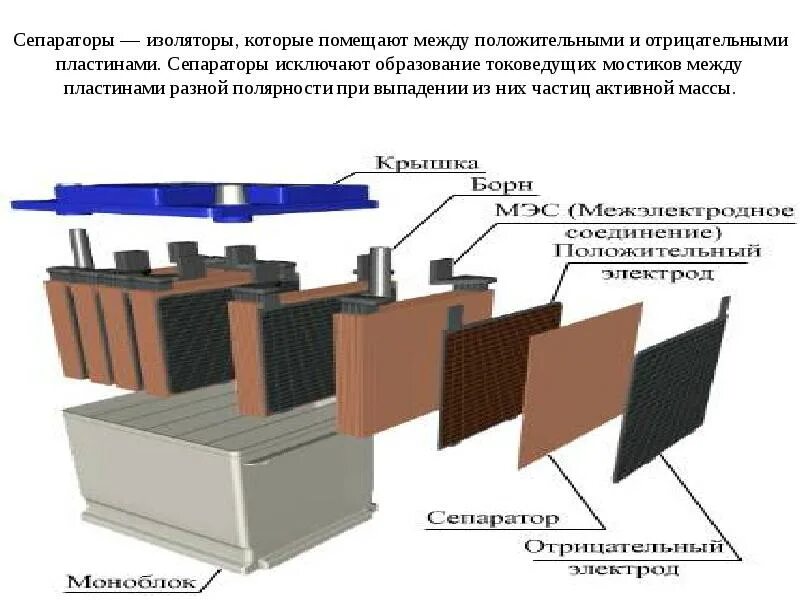 Сепараторы — изоляторы, которые помещают между положительными и отрицательными пластинами. Сепараторы исключают образование токоведущих мостиков между пластинами разной полярности при выпадении из них частиц активной массы.

Крышка

Борн

МЭС (Межэлектродное соединение)

Положительный электрод

Сепаратор

Отрицательный электрод

Моноблок