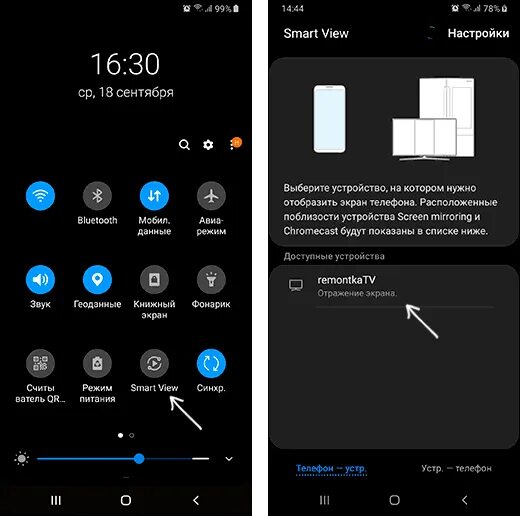 99%

16:30
ср, 18 сентября

Bluetooth
Мобил. данные
Авиа-режим

Звук
Геоданные
Книжный экран
Фонарик

Считы ватель QR...
Режим питания
Smart View
Синхр.

14:44
78%

Smart View
Настройки

Выберите устройство, на котором нужно отобразить экран телефона. Расположенные поблизости устройства Screen mirroring и Chromecast будут показаны в списке ниже.

Доступные устройства

remontkaTV
Отражение экрана.

Телефон — устр.
Устр. — телефон