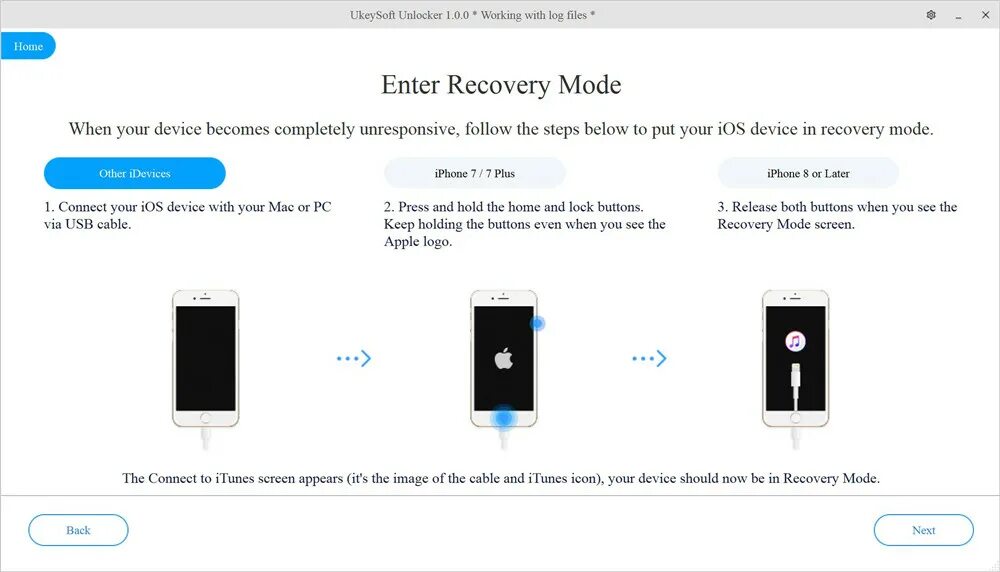 UkeySoft Unlocker 1.0.0 * Working with log files *

Home

Enter Recovery Mode

When your device becomes completely unresponsive, follow the steps below to put your iOS device in recovery mode.

Other iDevices

iPhone 7 / 7 Plus

iPhone 8 or Later

1. Connect your iOS device with your Mac or PC via USB cable.

2. Press and hold the home and lock buttons. Keep holding the buttons even when you see the Apple logo.

3. Release both buttons when you see the Recovery Mode screen.

The Connect to iTunes screen appears (it's the image of the cable and iTunes icon), your device should now be in Recovery Mode.

Back

Next