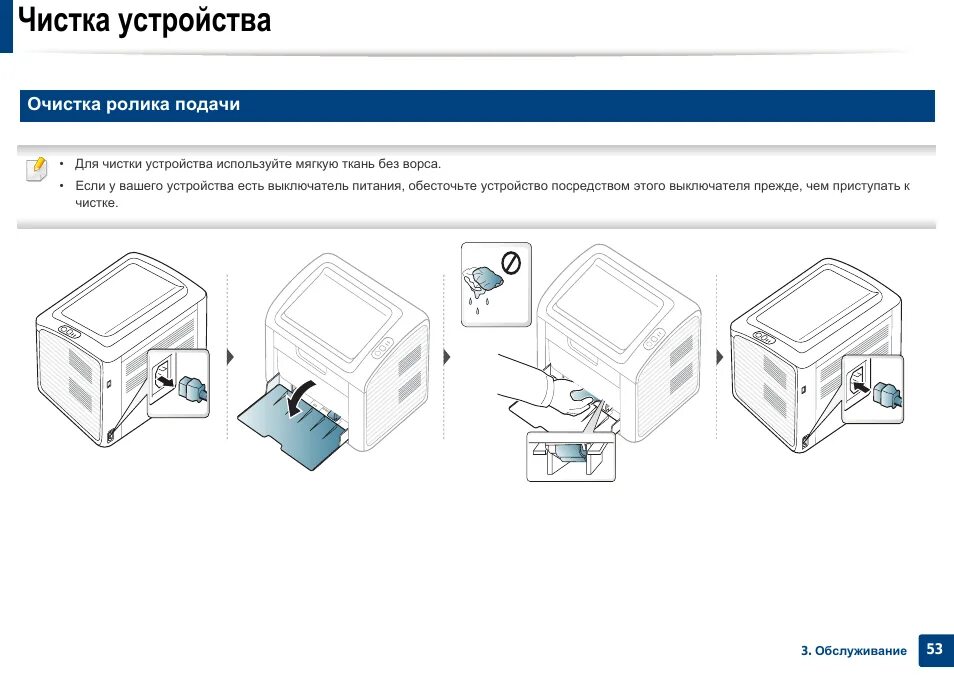 Чистка устройства

Очистка ролика подачи

• Для чистки устройства используйте мягкую ткань без ворса.
• Если у вашего устройства есть выключатель питания, обесточьте устройство посредством этого выключателя прежде, чем приступать к чистке.

3. Обслуживание 53