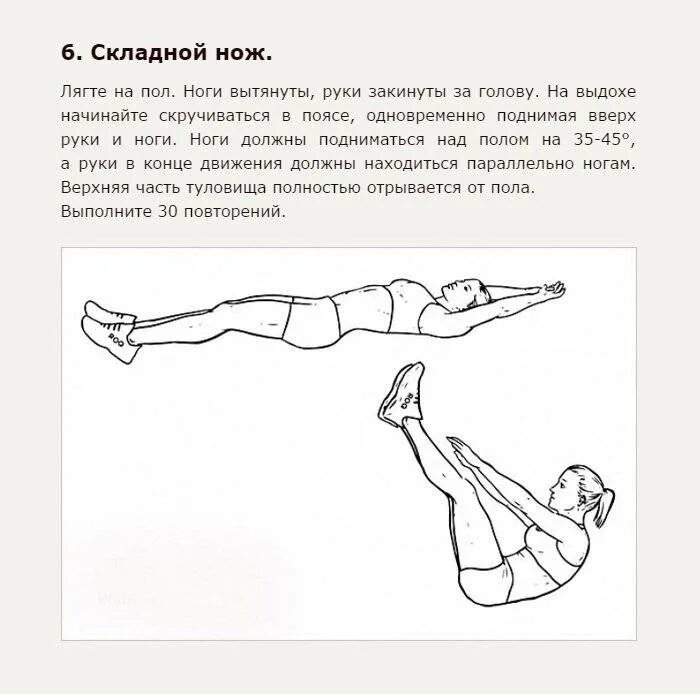 6. Складной нож.

Лягте на пол. Ноги вытянуты, руки закинуты за голову. На выдохе начинайте скручиваться в поясе, одновременно поднимая вверх руки и ноги. Ноги должны подниматься над полом на 35-45°, а руки в конце движения должны находиться параллельно ногам. Верхняя часть туловища полностью отрывается от пола.
Выполните 30 повторений.

BOO

BOO