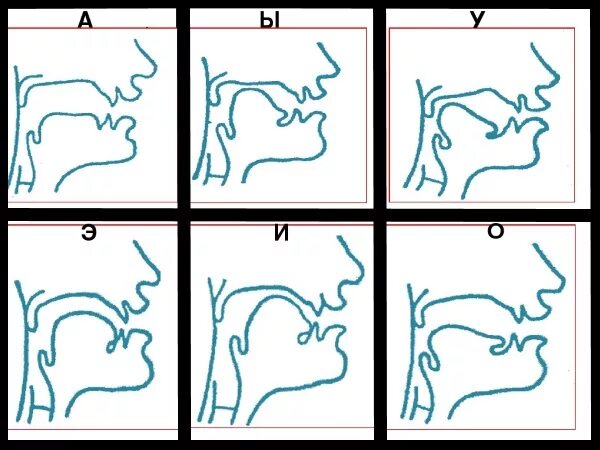 А

Ы

У

Э

И

О