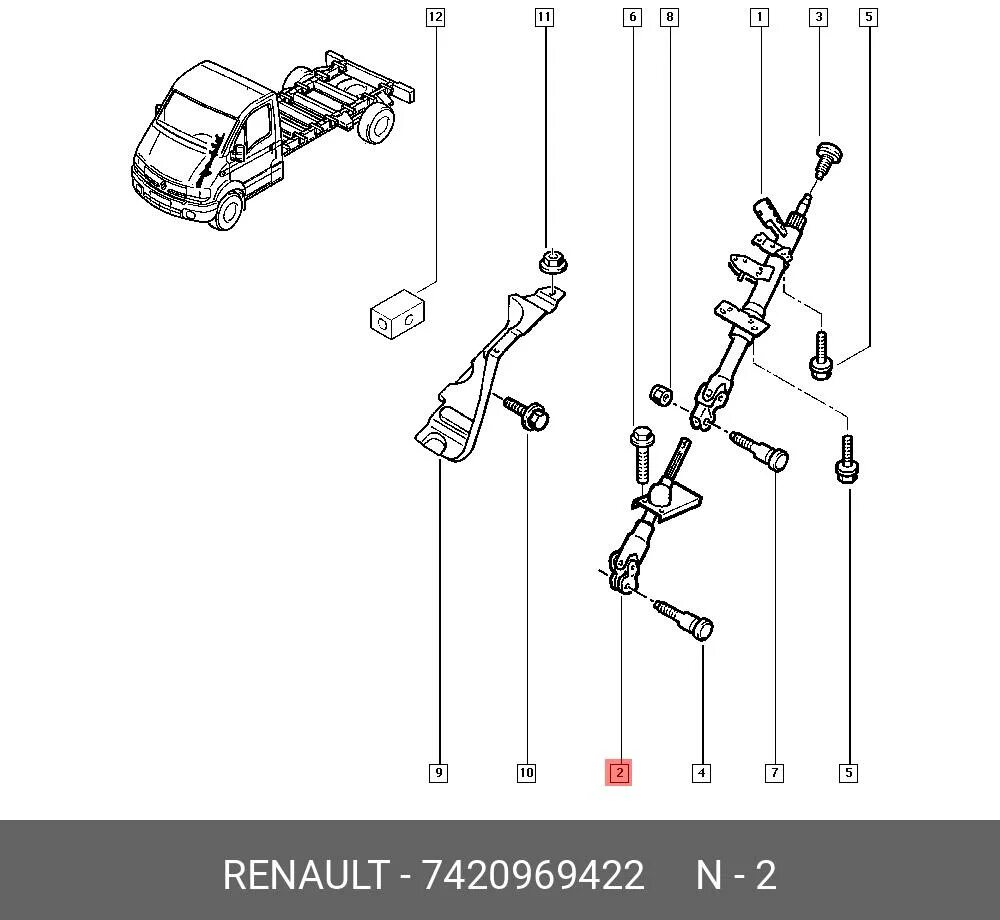 12
11
6
8
1
3
5

9
10
2
4
7
5

RENAULT - 7420969422 N - 2