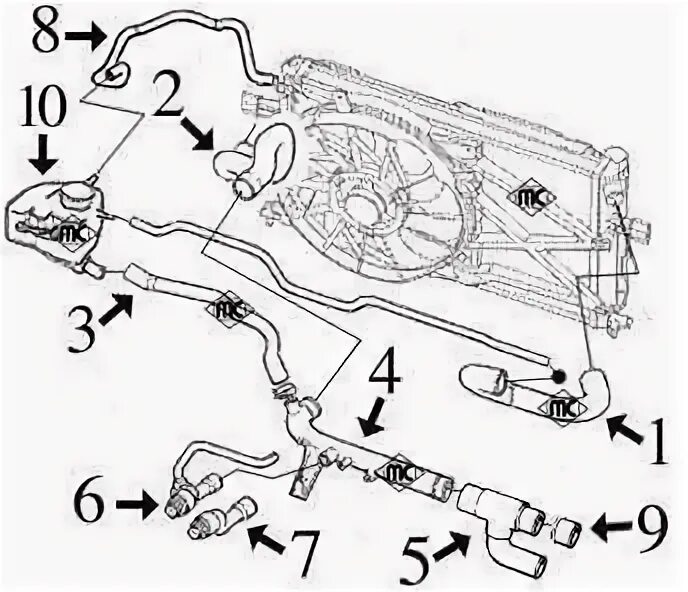 8
10
2
MC
MC
3
MC
4
MC
1
MC
6
7
5
9