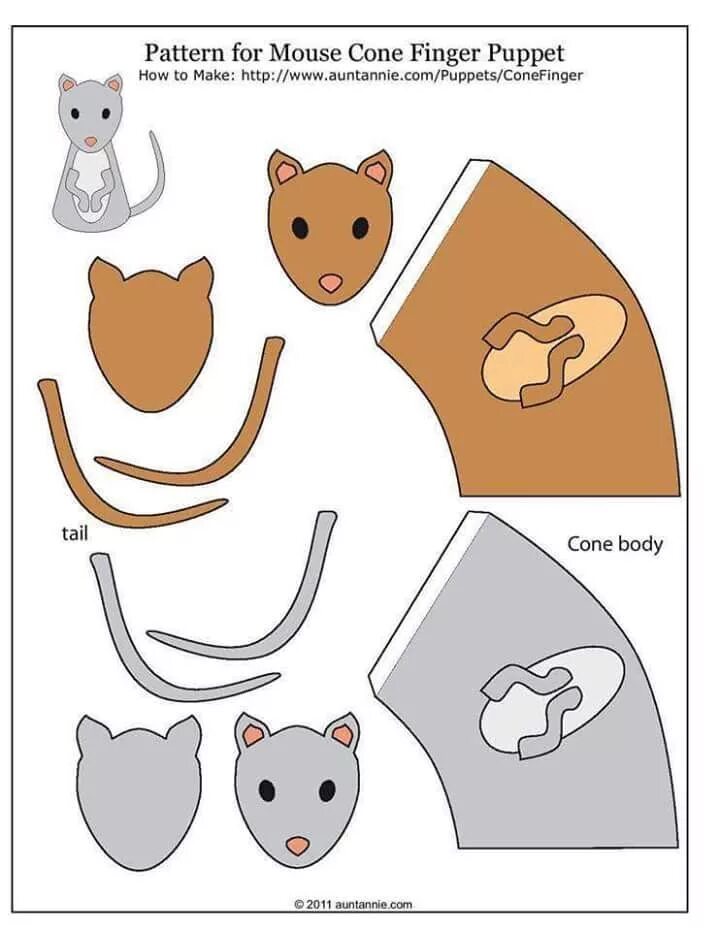 Pattern for Mouse Cone Finger Puppet
How to Make: http://www.auntannie.com/Puppets/ConeFinger

tail

Cone body

© 2011 auntannie.com