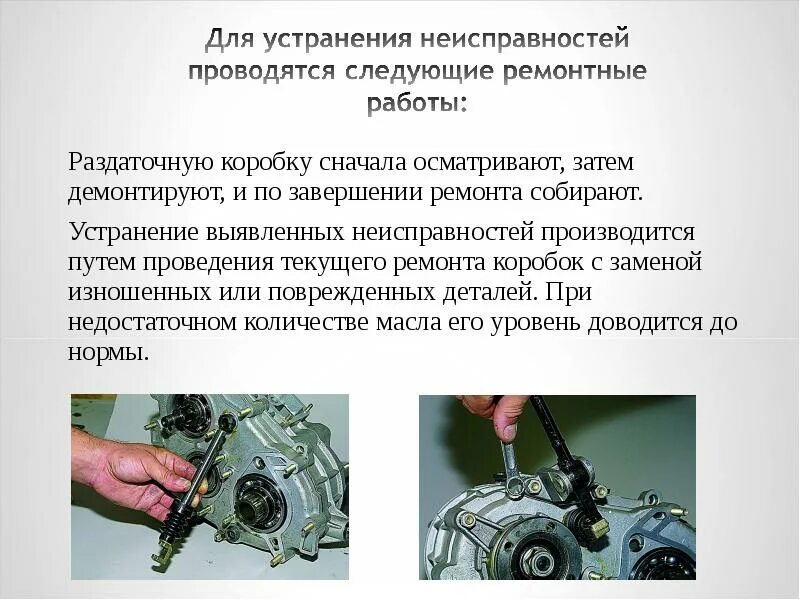 Для устранения неисправностей проводятся следующие ремонтные работы:

Раздаточную коробку сначала осматривают, затем демонтируют, и по завершении ремонта собирают.

Устранение выявленных неисправностей производится путем проведения текущего ремонта коробок с заменой изношенных или поврежденных деталей. При недостаточном количестве масла его уровень доводится до нормы.