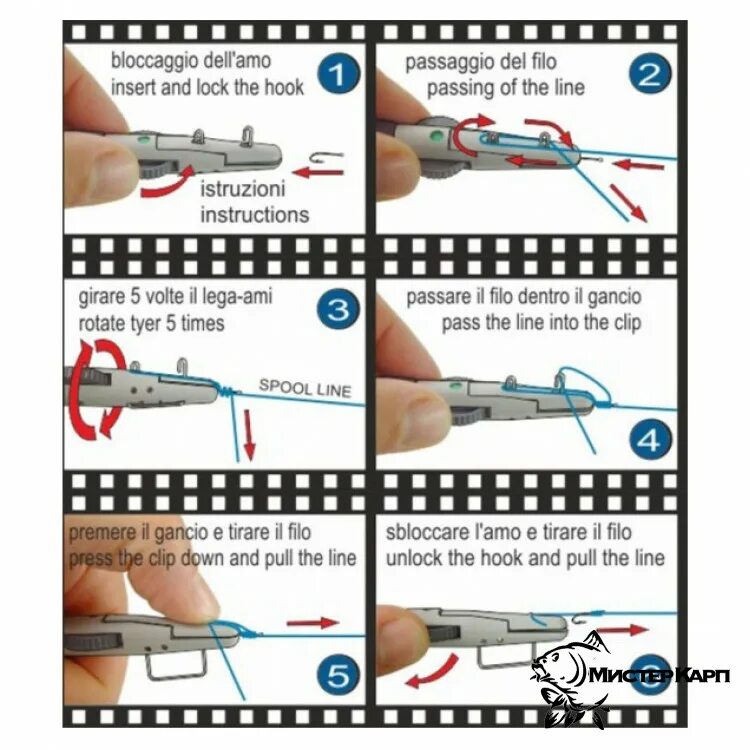 bloccaggio dell'amo
insert and lock the hook
1
istruzioni
instructions

passaggio del filo
passing of the line
2

girare 5 volte il lega-ami
rotate tyer 5 times
3
SPOOL LINE

passare il filo dentro il gancio
pass the line into the clip
4

premere il gancio e tirare il filo
press the clip down and pull the line
5

sbloccare l'amo e tirare il filo
unlock the hook and pull the line
6
МистерКарп