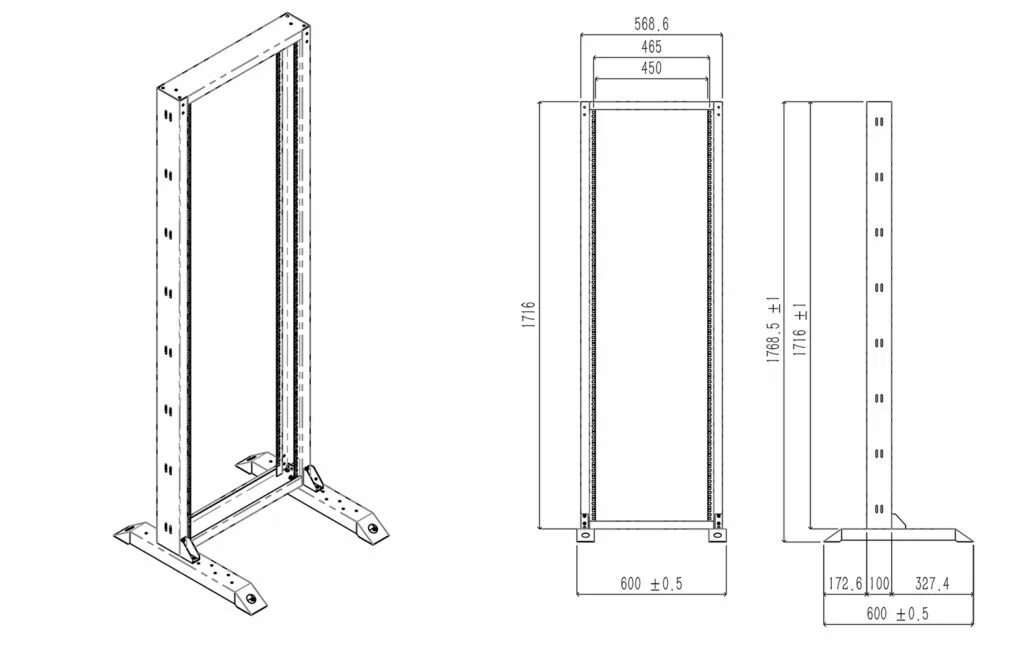 568.6
465
450
1716
600 ±0.5
1768.5 ±1
1716 ±1
172.6
100
327.4
600 ±0.5