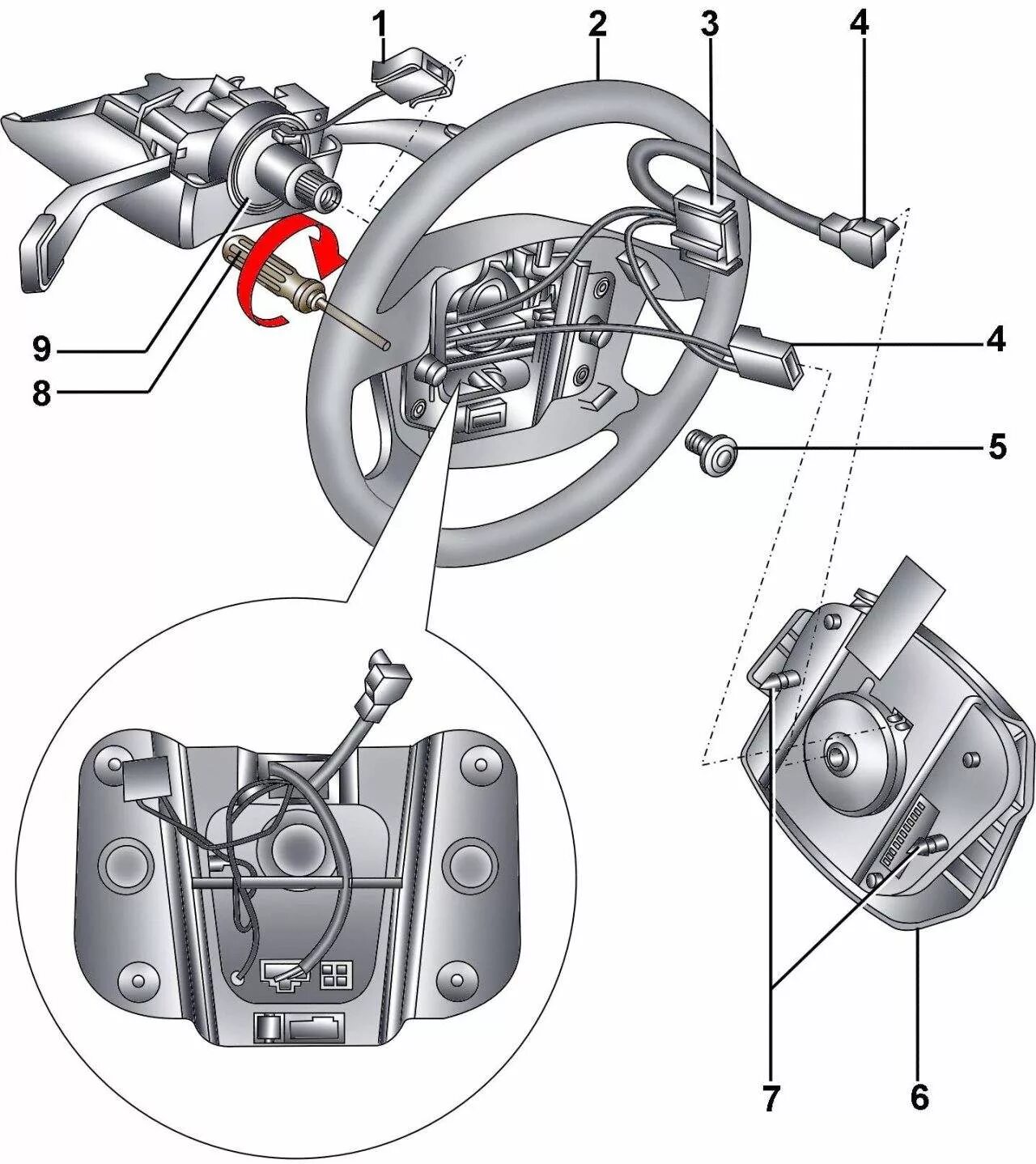 1
2
3
4
9
8
4
5
7
6