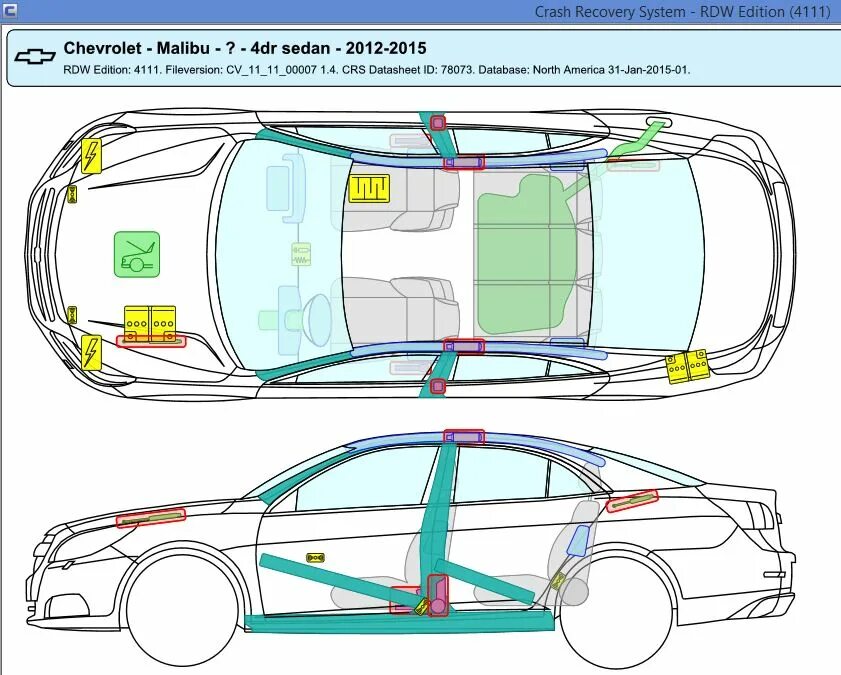 Crash Recovery System - RDW Edition (4111)

Chevrolet - Malibu - ? - 4dr sedan - 2012-2015

RDW Edition: 4111. Fileversion: CV_11_11_00007 1.4. CRS Datasheet ID: 78073. Database: North America 31-Jan-2015-01.