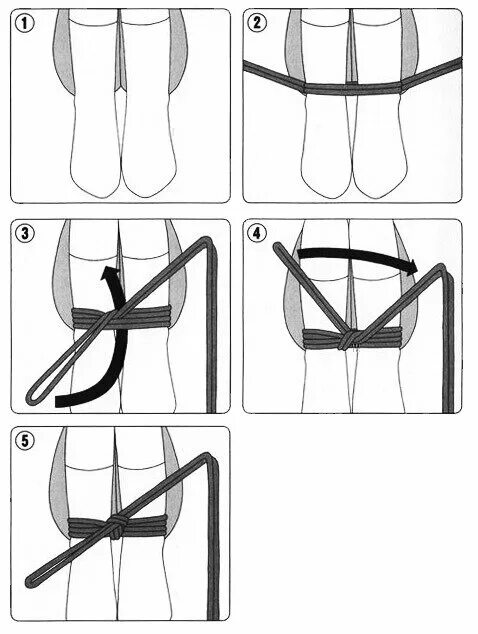 ①

②

③

④

⑤