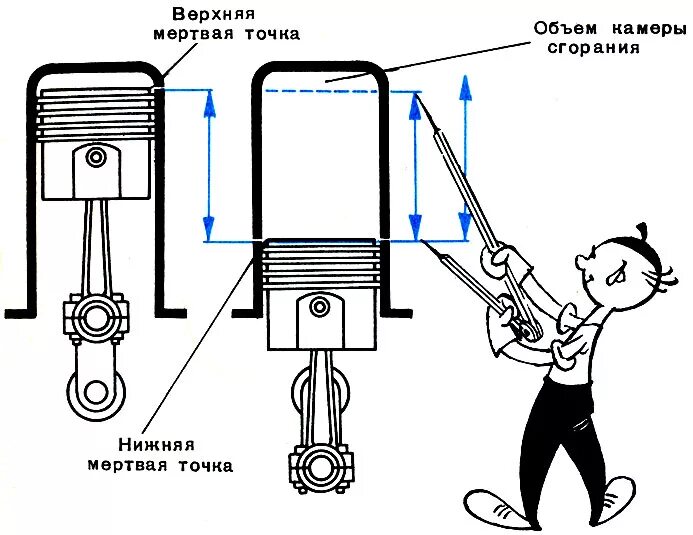 Верхняя мертвая точка

Объем камеры сгорания

Нижняя мертвая точка