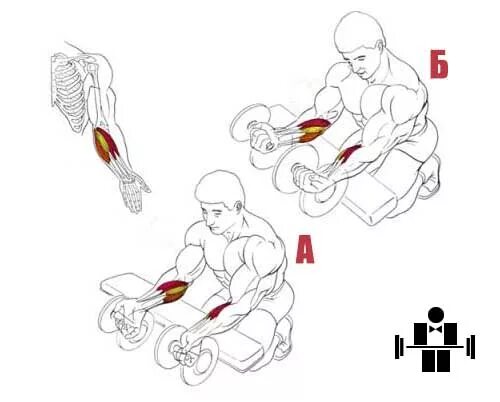 Б

А