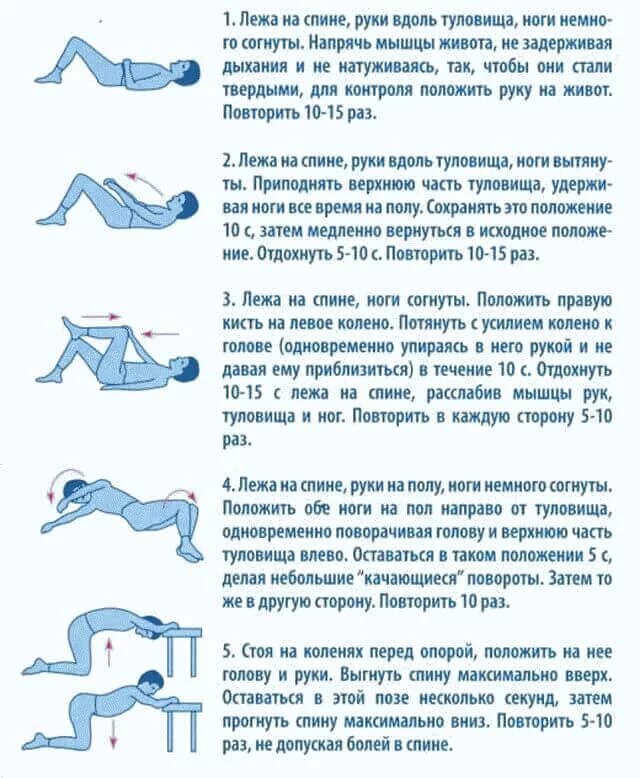 1. Лежа на спине, руки вдоль туловища, ноги немного согнуты. Напрячь мышцы живота, не задерживая дыхания и не натуживаясь, так, чтобы они стали твердыми, для контроля положить руку на живот. Повторить 10-15 раз.

2. Лежа на спине, руки вдоль туловища, ноги вытянуты. Приподнять верхнюю часть туловища, удерживая ноги все время на полу. Сохранять это положение 10 с, затем медленно вернуться в исходное положение. Отдохнуть 5-10 с. Повторить 10-15 раз.

3. Лежа на спине, ноги согнуты. Положить правую кисть на левое колено. Потянуть с усилием колено к голове (одновременно упираясь в него рукой и не давая ему приблизиться) в течение 10 с. Отдохнуть 10-15 с лежа на спине, расслабив мышцы рук, туловища и ног. Повторить в каждую сторону 5-10 раз.

4. Лежа на спине, руки на полу, ноги немного согнуты. Положить обе ноги на пол направо от туловища, одновременно поворачивая голову и верхнюю часть туловища влево. Оставаться в таком положении 5 с, делая небольшие "качающиеся" повороты. Затем то же в другую сторону. Повторить 10 раз.

5. Стоя на коленях перед опорой, положить на нее голову и руки. Выгнуть спину максимально вверх. Оставаться в этой позе несколько секунд, затем прогнуть спину максимально вниз. Повторить 5-10 раз, не допуская болей в спине.