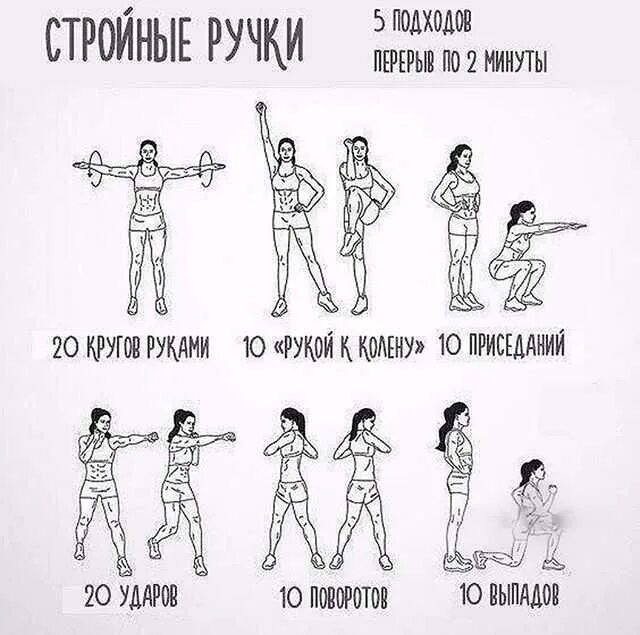 СТРОЙНЫЕ РУЧКИ

5 ПОДХОДОВ
ПЕРЕРЫВ ПО 2 МИНУТЫ

20 КРУГОВ РУКАМИ

10 «РУКОЙ К КОЛЕНУ»

10 ПРИСЕДАНИЙ

20 УДАРОВ

10 ПОВОРОТОВ

10 ВЫПАДОВ