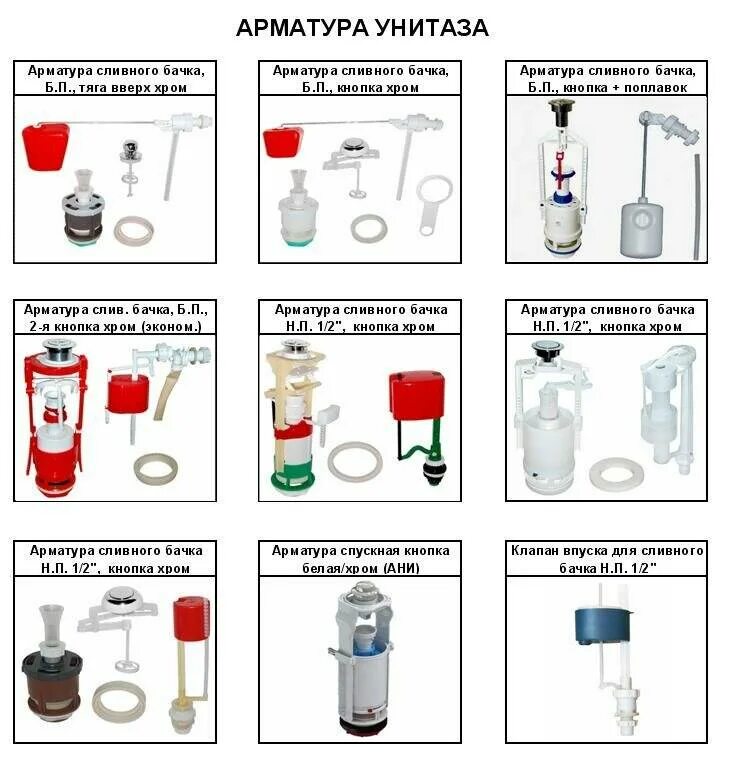 АРМАТУРА УНИТАЗА

Арматура сливного бачка, Б.П., тяга вверх хром

Арматура сливного бачка, Б.П., кнопка хром

Арматура сливного бачка, Б.П., кнопка + поплавок

Арматура слив. бачка, Б.П., 2-я кнопка хром (эконом.)

Арматура сливного бачка Н.П. 1/2", кнопка хром

Арматура сливного бачка Н.П. 1/2", кнопка хром

Арматура сливного бачка Н.П. 1/2", кнопка хром

Арматура спускная кнопка белая/хром (АНИ)

Клапан впуска для сливного бачка Н.П. 1/2"