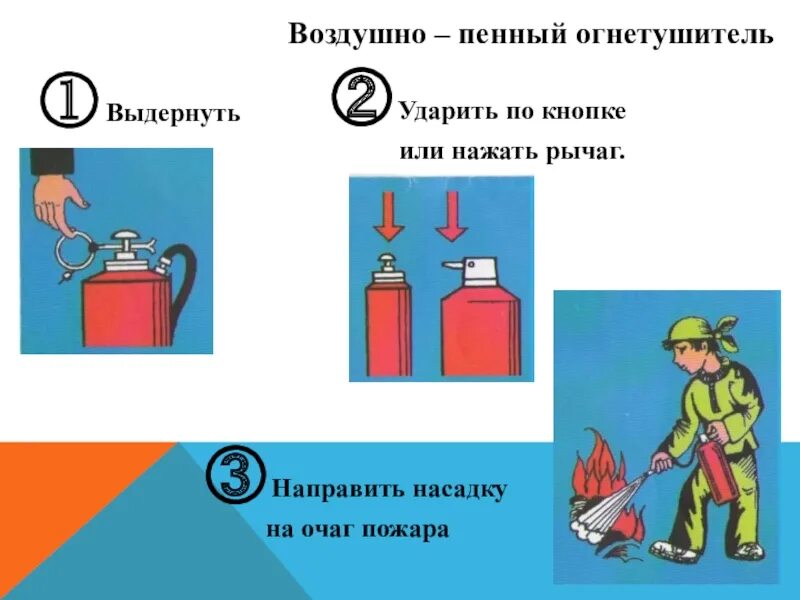 Воздушно – пенный огнетушитель

① Выдернуть

② Ударить по кнопке или нажать рычаг.

③ Направить насадку на очаг пожара