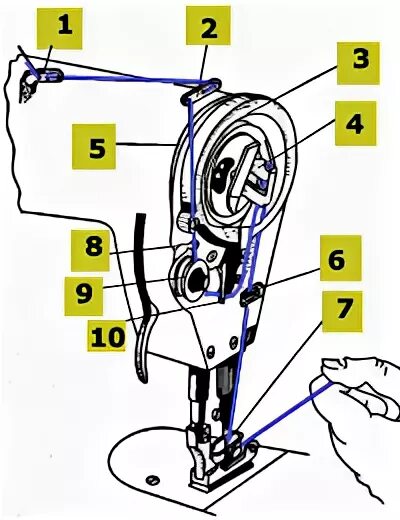 1
2
3
4
5
8
9
10
6
7