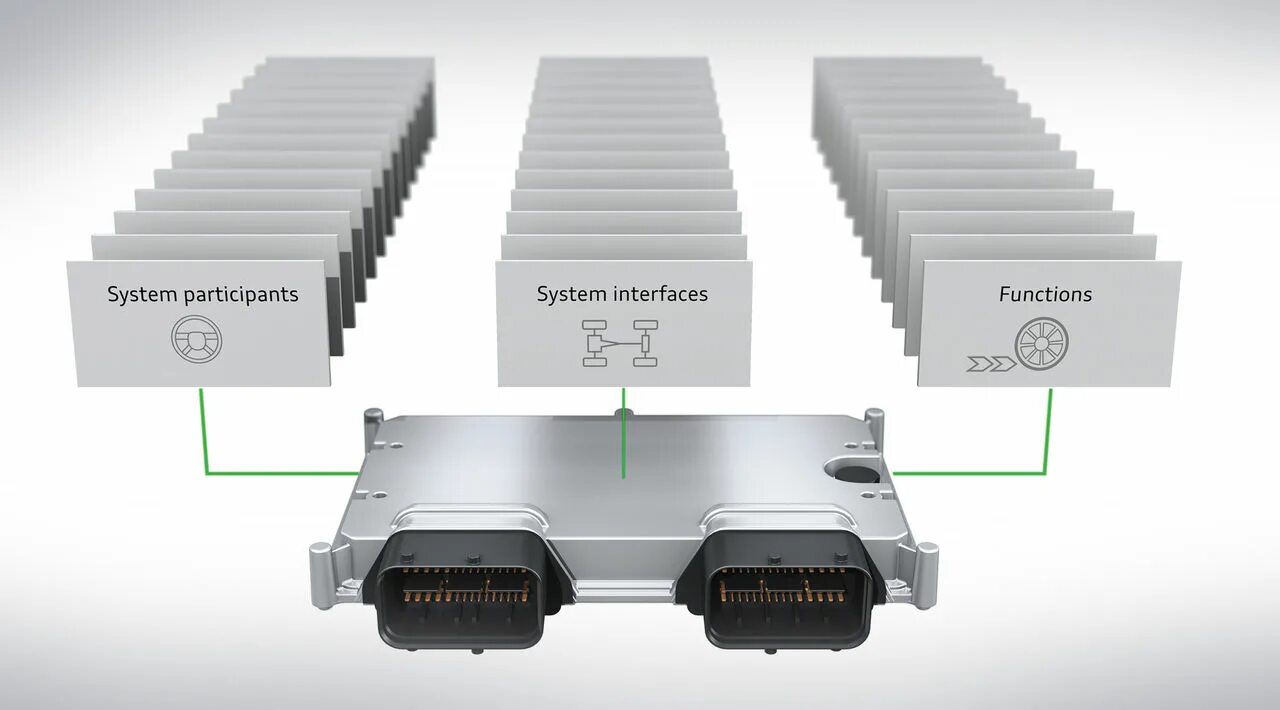 System participants

System interfaces

Functions