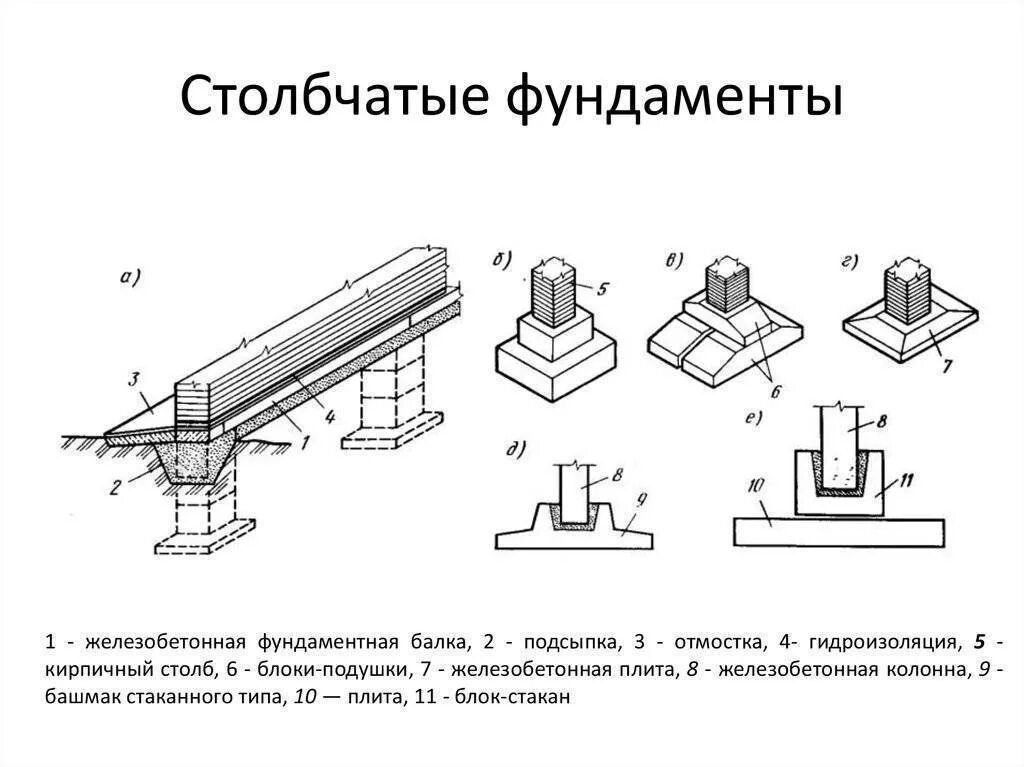 Столбчатые фундаменты

а)

3

4

1

2

б)

5

в)

6

г)

7

д)

8

9

е)

8

10

11

1 - железобетонная фундаментная балка, 2 - подсыпка, 3 - отмостка, 4- гидроизоляция, 5 - кирпичный столб, 6 - блоки-подушки, 7 - железобетонная плита, 8 - железобетонная колонна, 9 - башмак стаканного типа, 10 — плита, 11 - блок-стакан