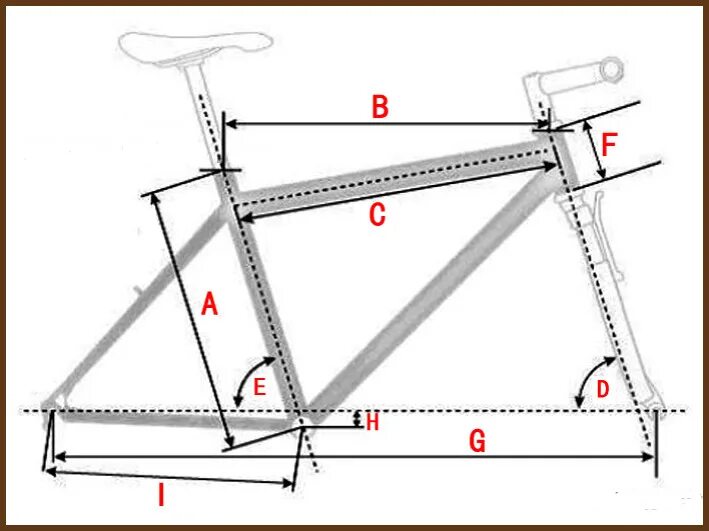 B
F
C
A
E
D
H
G
I