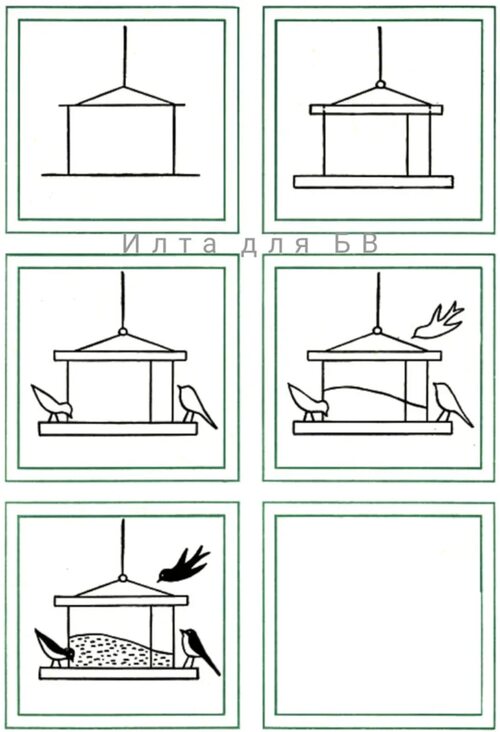 Илта для БВ