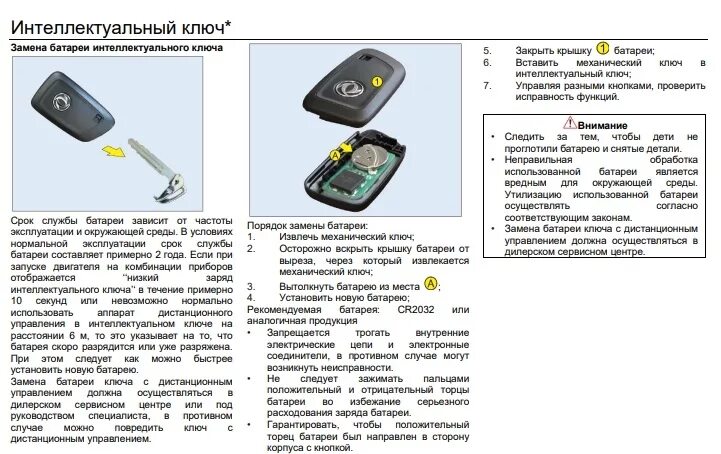 Интеллектуальный ключ*

Замена батареи интеллектуального ключа

Срок службы батареи зависит от частоты эксплуатации и окружающей среды. В условиях нормальной эксплуатации срок службы батареи составляет примерно 2 года. Если при запуске двигателя на комбинации приборов отображается "низкий заряд интеллектуального ключа" в течение примерно 10 секунд или невозможно нормально использовать аппарат дистанционного управления в интеллектуальном ключе на расстоянии 6 м, то это указывает на то, что батарея скоро разрядится или уже разряжена. При этом следует как можно быстрее установить новую батарею.

Замена батареи ключа с дистанционным управлением должна осуществляться в дилерском сервисном центре или под руководством специалиста, в противном случае можно повредить ключ с дистанционным управлением.

1

A

Порядок замены батареи:
1. Извлечь механический ключ;
2. Осторожно вскрыть крышку батареи от выреза, через который извлекается механический ключ;
3. Вытолкнуть батарею из места A;
4. Установить новую батарею;

Рекомендуемая батарея: CR2032 или аналогичная продукция

• Запрещается трогать внутренние электрические цепи и электронные соединители, в противном случае могут возникнуть неисправности.
• Не следует зажимать пальцами положительный и отрицательный торцы батареи во избежание серьезного расходования заряда батареи.
• Гарантировать, чтобы положительный торец батареи был направлен в сторону корпуса с кнопкой.

5. Закрыть крышку 1 батареи;
6. Вставить механический ключ в интеллектуальный ключ;
7. Управляя разными кнопками, проверить исправность функций.

Внимание
• Следить за тем, чтобы дети не проглотили батарею и снятые детали.
• Неправильная обработка использованной батареи является вредным для окружающей среды. Утилизацию использованной батареи осуществлять согласно соответствующим законам.
• Замена батареи ключа с дистанционным управлением должна осуществляться в дилерском сервисном центре.