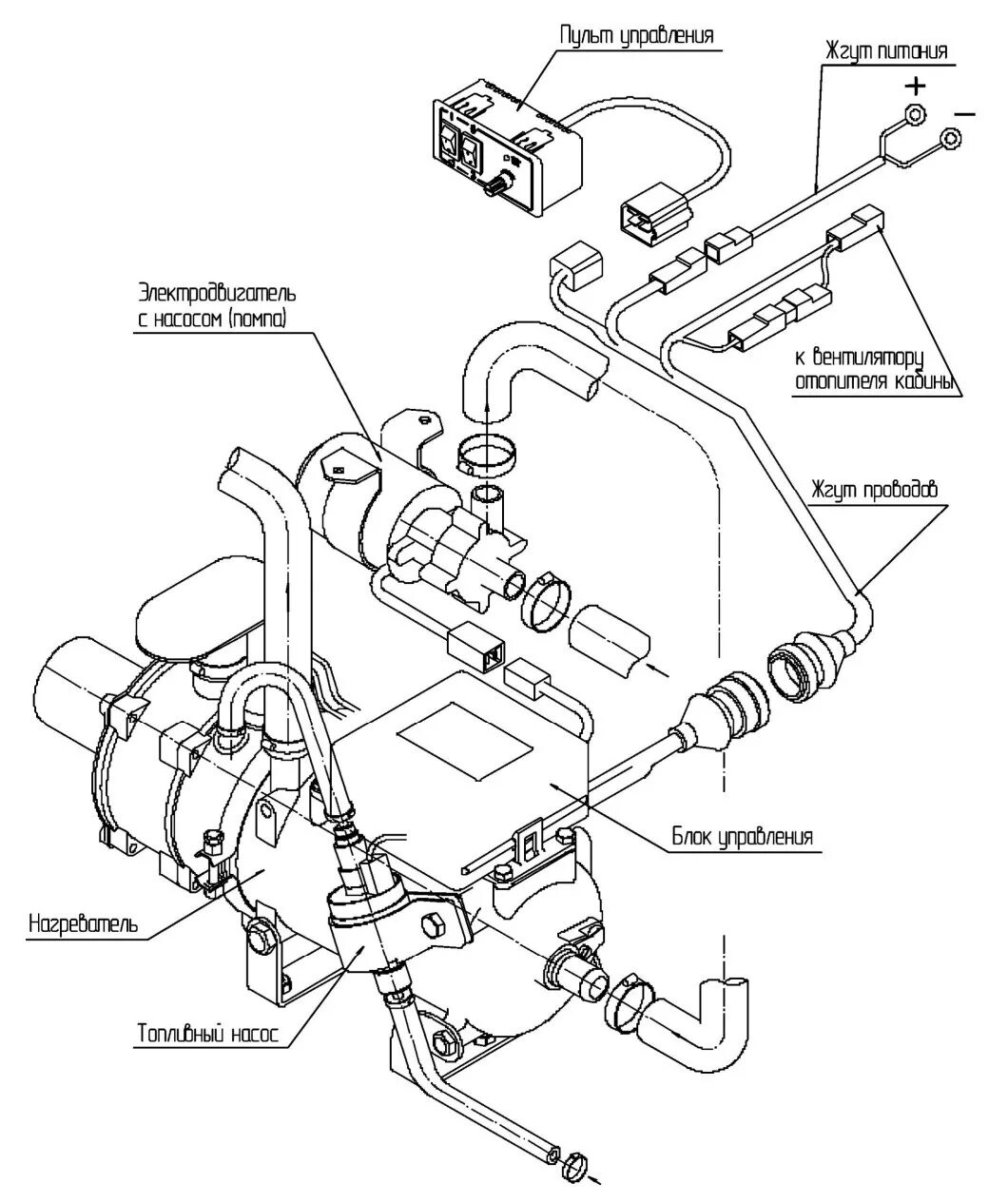 Пульт управления

Жгут питания

+

−

Электродвигатель с насосом (помпа)

к вентилятору отопителя кабины

Жгут проводов

Блок управления

Нагреватель

Топливный насос