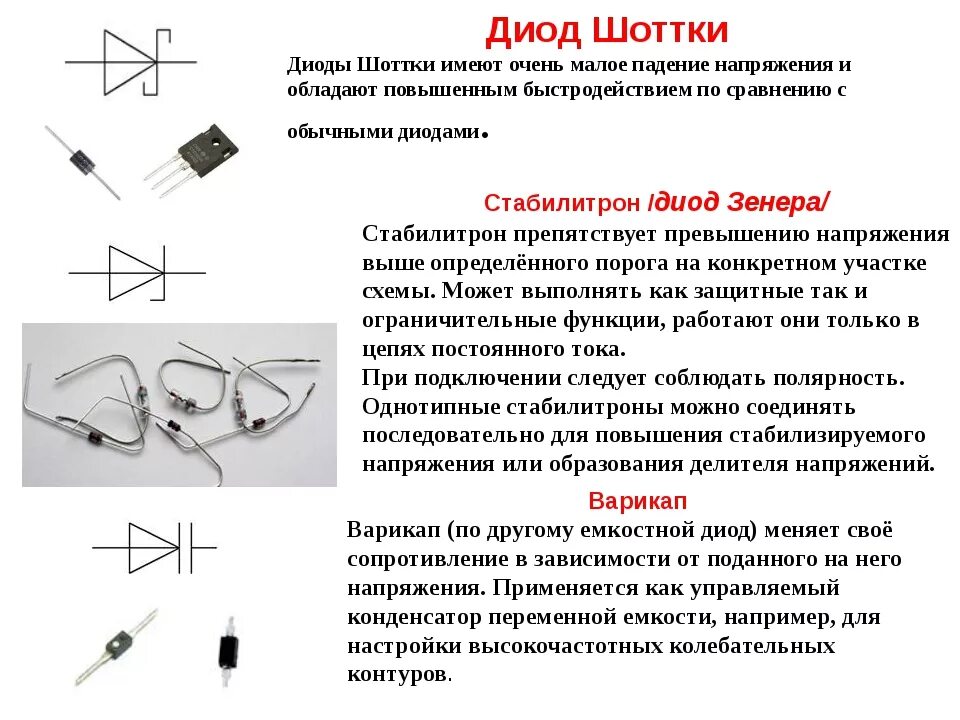 Диод Шоттки

Диоды Шоттки имеют очень малое падение напряжения и обладают повышенным быстродействием по сравнению с обычными диодами.

Стабилитрон /диод Зенера/

Стабилитрон препятствует превышению напряжения выше определённого порога на конкретном участке схемы. Может выполнять как защитные так и ограничительные функции, работают они только в цепях постоянного тока.
При подключении следует соблюдать полярность. Однотипные стабилитроны можно соединять последовательно для повышения стабилизируемого напряжения или образования делителя напряжений.

Варикап

Варикап (по другому емкостной диод) меняет своё сопротивление в зависимости от поданного на него напряжения. Применяется как управляемый конденсатор переменной емкости, например, для настройки высокочастотных колебательных контуров.