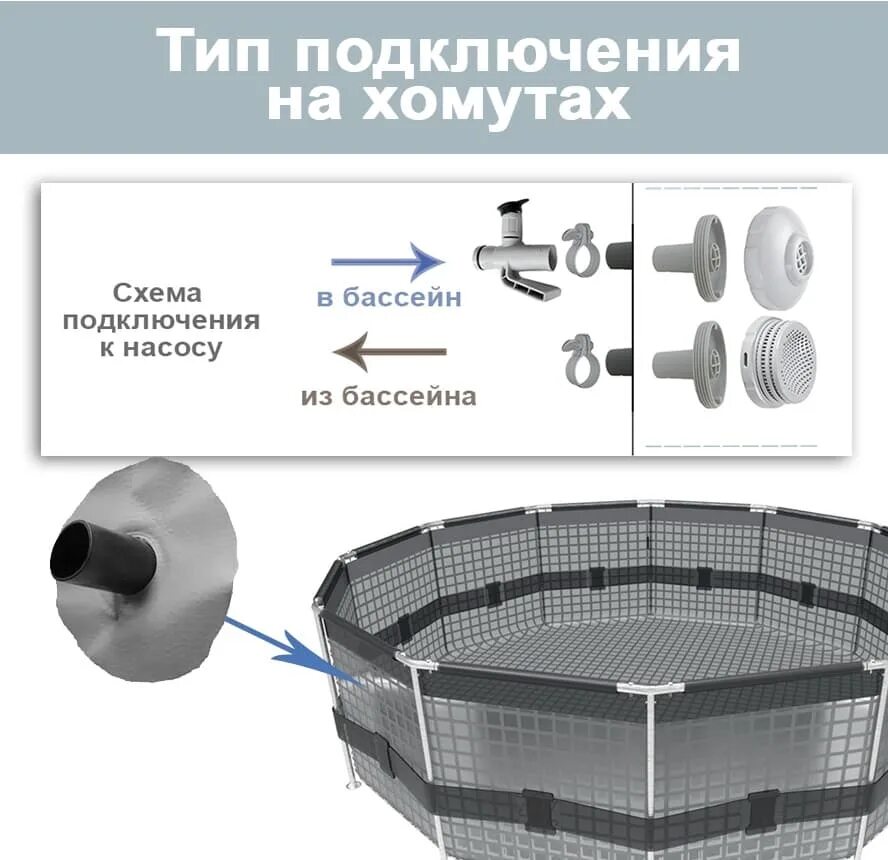 Тип подключения на хомутах

Схема подключения к насосу

в бассейн

из бассейна