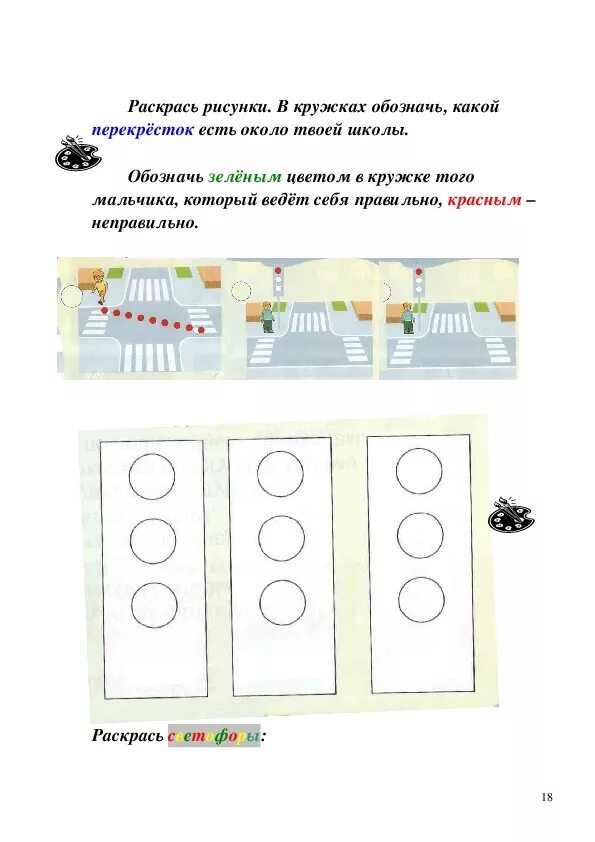 Раскрась рисунки. В кружках обозначь, какой перекрёсток есть около твоей школы.

Обозначь зелёным цветом в кружке того мальчика, который ведёт себя правильно, красным – неправильно.

Раскрась светофоры:

18