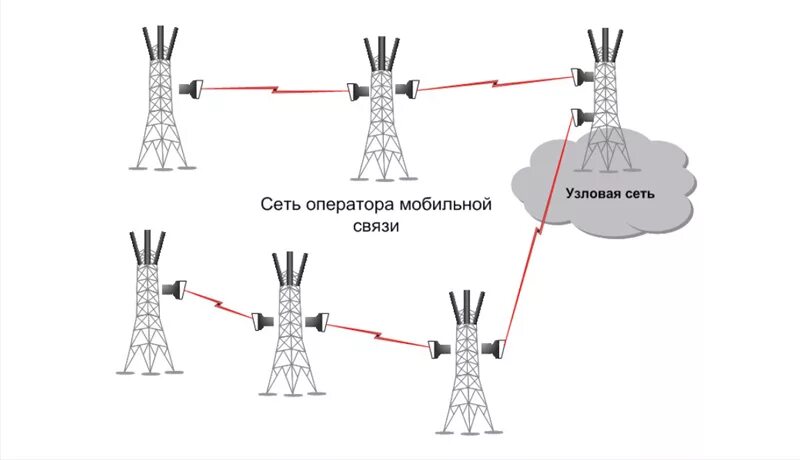 Сеть оператора мобильной связи

Узловая сеть