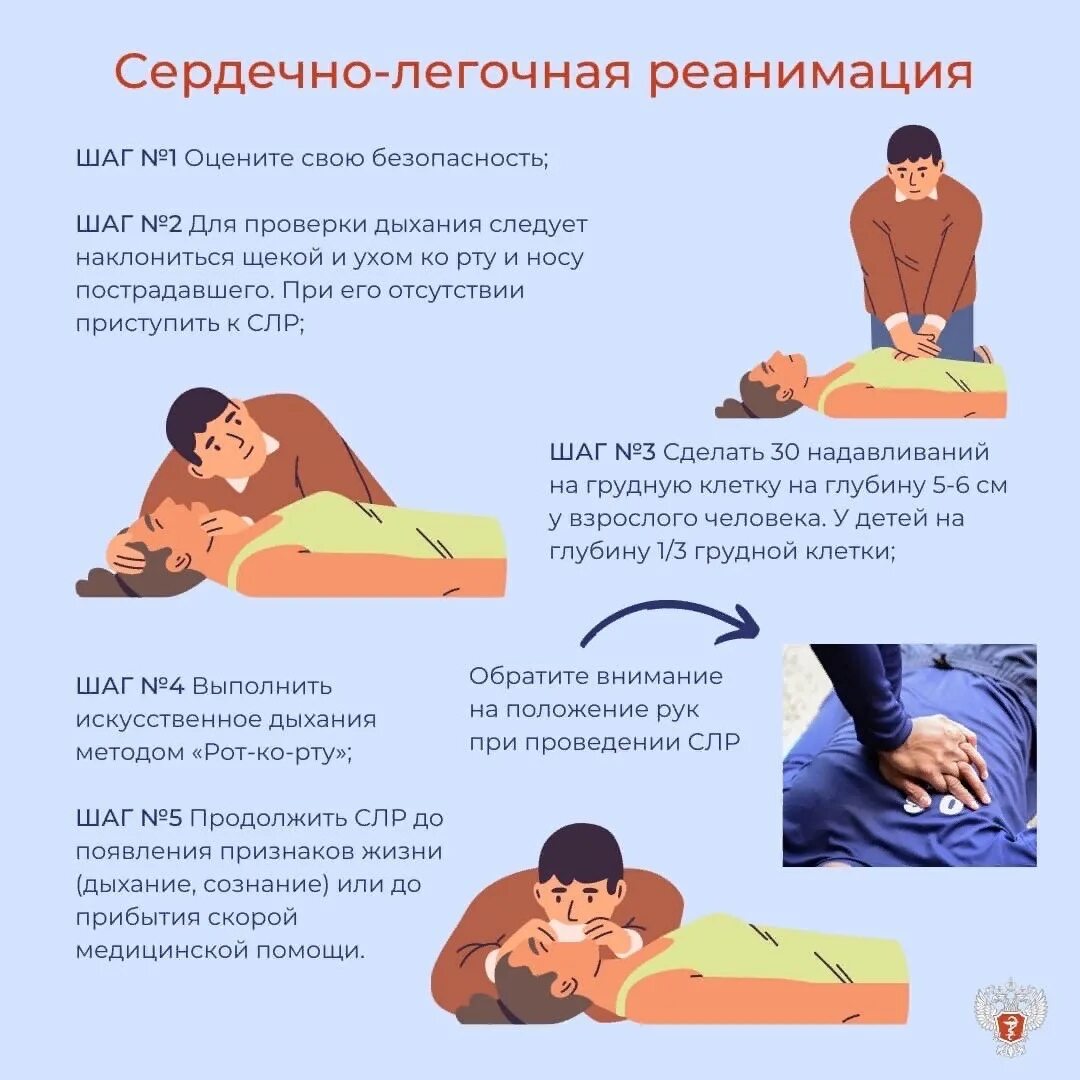 Сердечно-легочная реанимация

ШАГ №1 Оцените свою безопасность;

ШАГ №2 Для проверки дыхания следует наклониться щекой и ухом ко рту и носу пострадавшего. При его отсутствии приступить к СЛР;

ШАГ №3 Сделать 30 надавливаний на грудную клетку на глубину 5-6 см у взрослого человека. У детей на глубину 1/3 грудной клетки;

ШАГ №4 Выполнить искусственное дыхания методом «Рот-ко-рту»;

Обратите внимание на положение рук при проведении СЛР

ШАГ №5 Продолжить СЛР до появления признаков жизни (дыхание, сознание) или до прибытия скорой медицинской помощи.