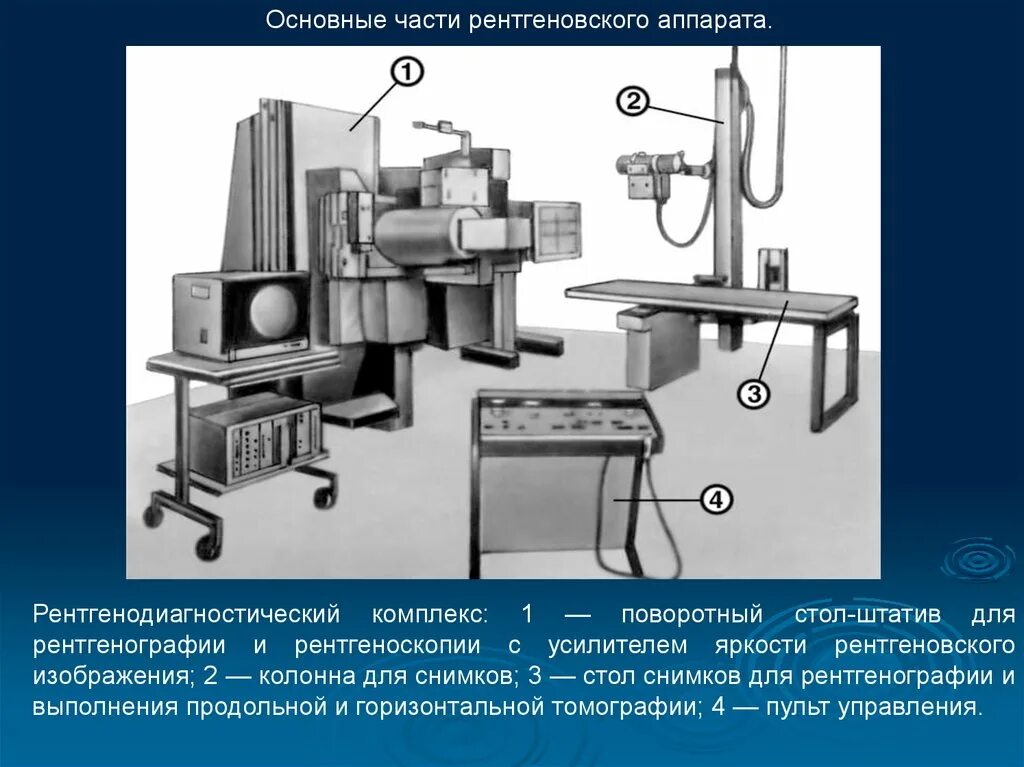 Основные части рентгеновского аппарата.

1

2

3

4

Рентгенодиагностический комплекс: 1 — поворотный стол-штатив для рентгенографии и рентгеноскопии с усилителем яркости рентгеновского изображения; 2 — колонна для снимков; 3 — стол снимков для рентгенографии и выполнения продольной и горизонтальной томографии; 4 — пульт управления.