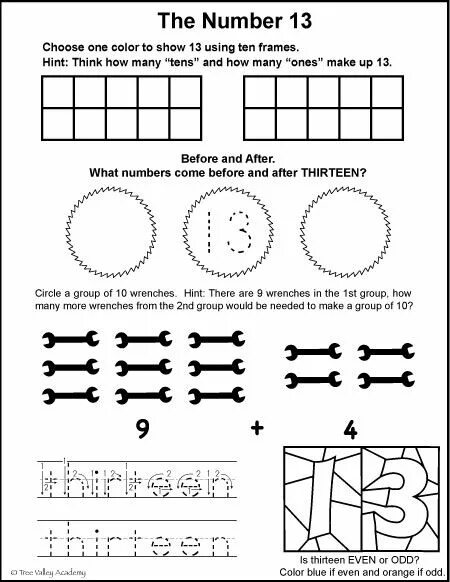 The Number 13

Choose one color to show 13 using ten frames.
Hint: Think how many "tens" and how many "ones" make up 13.

Before and After.
What numbers come before and after THIRTEEN?

13

Circle a group of 10 wrenches. Hint: There are 9 wrenches in the 1st group, how many more wrenches from the 2nd group would be needed to make a group of 10?

9 + 4

thirteen

thirteen

13

Is thirteen EVEN or ODD?
Color blue if even and orange if odd.

© Tree Valley Academy