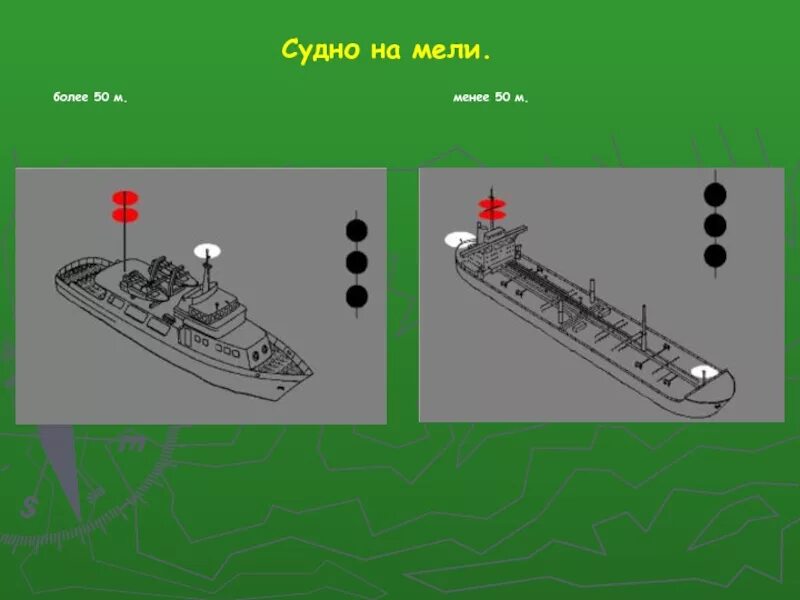 Судно на мели.

более 50 м.

менее 50 м.