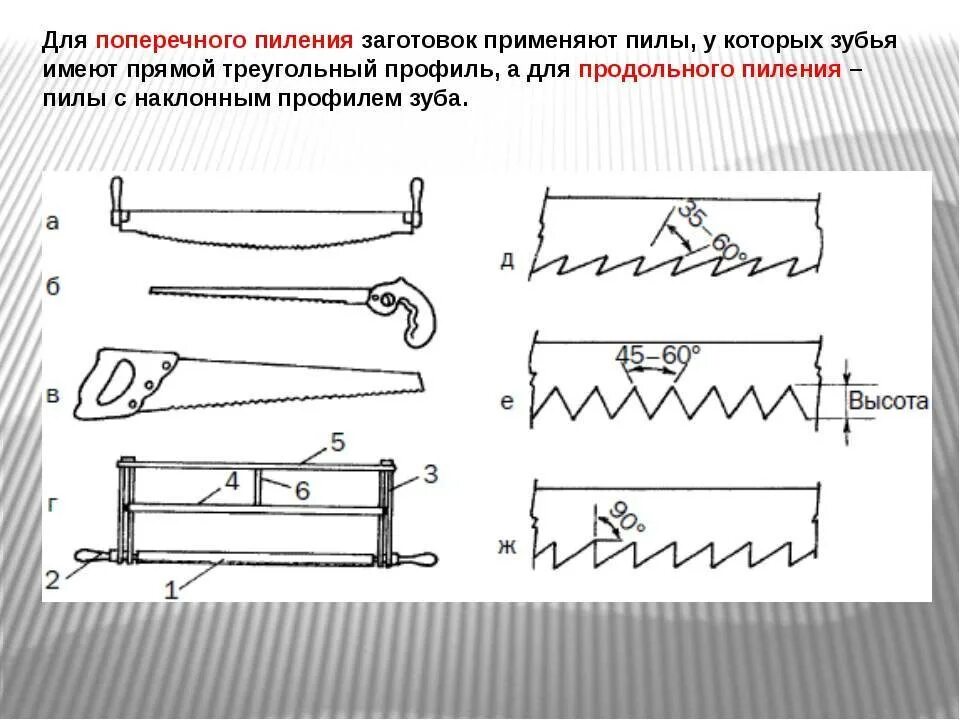 Для поперечного пиления заготовок применяют пилы, у которых зубья имеют прямой треугольный профиль, а для продольного пиления – пилы с наклонным профилем зуба.

а
б
в
г
5
4
6
3
2
1

д
35–60°
е
45–60°
Высота
ж
90°