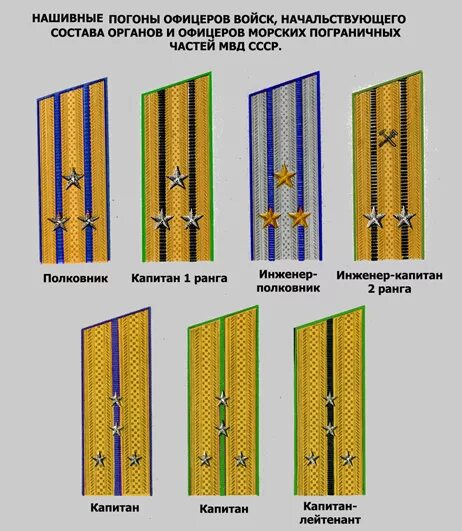 НАШИВНЫЕ ПОГОНЫ ОФИЦЕРОВ ВОЙСК, НАЧАЛЬСТВУЮЩЕГО СОСТАВА ОРГАНОВ И ОФИЦЕРОВ МОРСКИХ ПОГРАНИЧНЫХ ЧАСТЕЙ МВД СССР.

Полковник

Капитан 1 ранга

Инженер-полковник

Инженер-капитан 2 ранга

Капитан

Капитан

Капитан-лейтенант