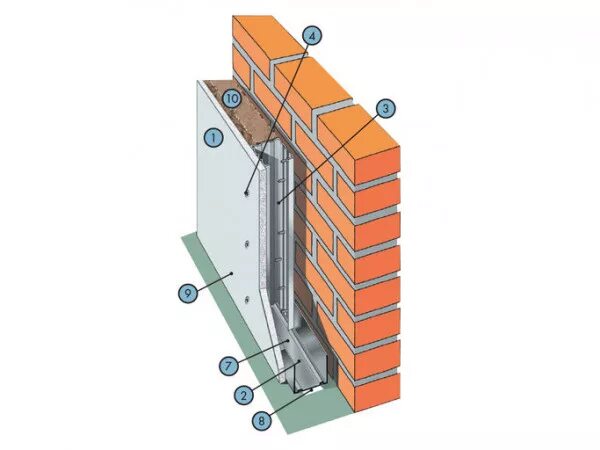 4
10
3
1
9
7
2
8