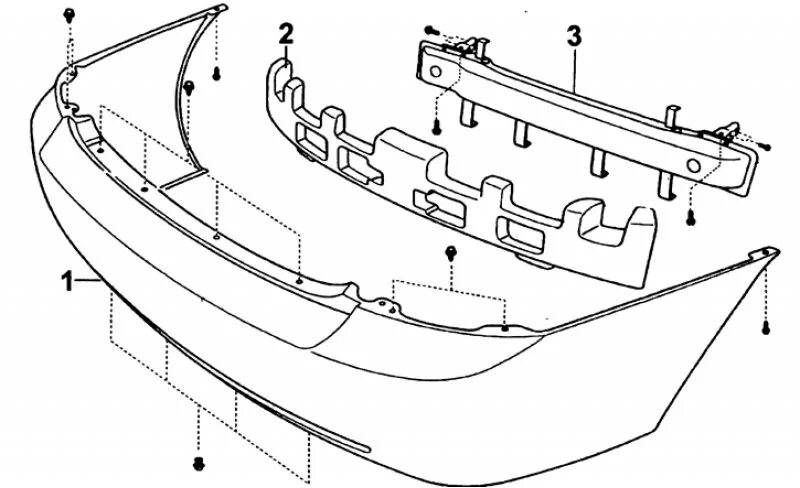 2
3
1