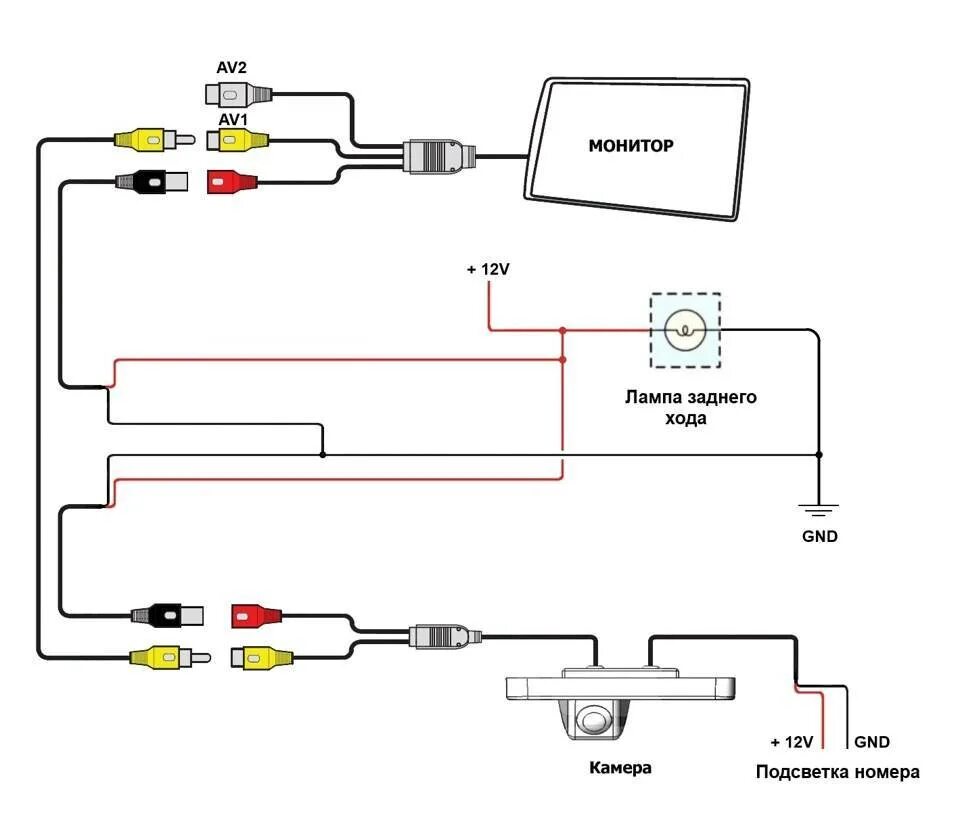 AV2

AV1

МОНИТОР

+ 12V

Лампа заднего хода

GND

Камера

+ 12V

GND

Подсветка номера