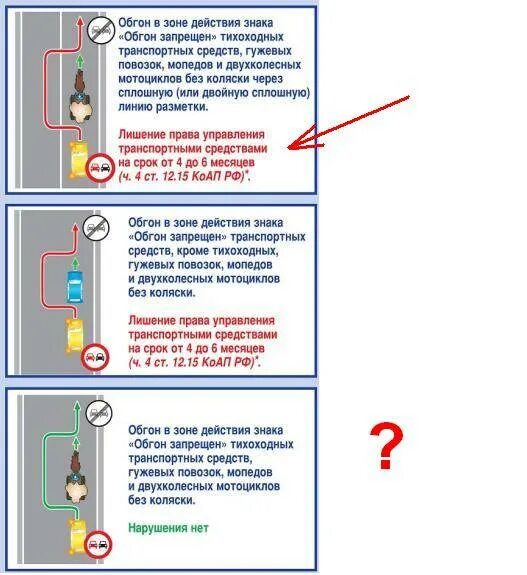 Обгон в зоне действия знака «Обгон запрещен» тихоходных транспортных средств, гужевых повозок, мопедов и двухколесных мотоциклов без коляски через сплошную (или двойную сплошную) линию разметки.

Лишение права управления транспортными средствами на срок от 4 до 6 месяцев (ч. 4 ст. 12.15 КоАП РФ)*.

Обгон в зоне действия знака «Обгон запрещен» транспортных средств, кроме тихоходных, гужевых повозок, мопедов и двухколесных мотоциклов без коляски.

Лишение права управления транспортными средствами на срок от 4 до 6 месяцев (ч. 4 ст. 12.15 КоАП РФ)*.

Обгон в зоне действия знака «Обгон запрещен» тихоходных транспортных средств, гужевых повозок, мопедов и двухколесных мотоциклов без коляски.

Нарушения нет

?