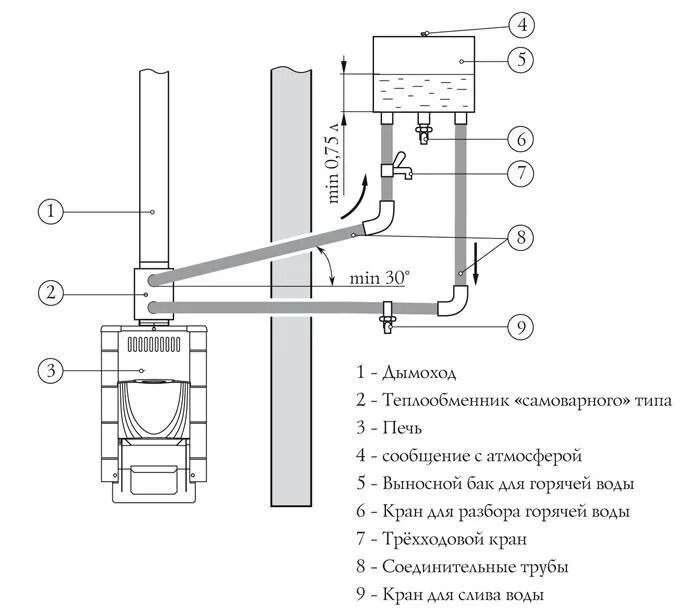 4

5

6

7

8

9

1

2

3

min 0,75 л

min 30°

1 - Дымоход

2 - Теплообменник «самоварного» типа

3 - Печь

4 - сообщение с атмосферой

5 - Выносной бак для горячей воды

6 - Кран для разбора горячей воды

7 - Трёхходовой кран

8 - Соединительные трубы

9 - Кран для слива воды