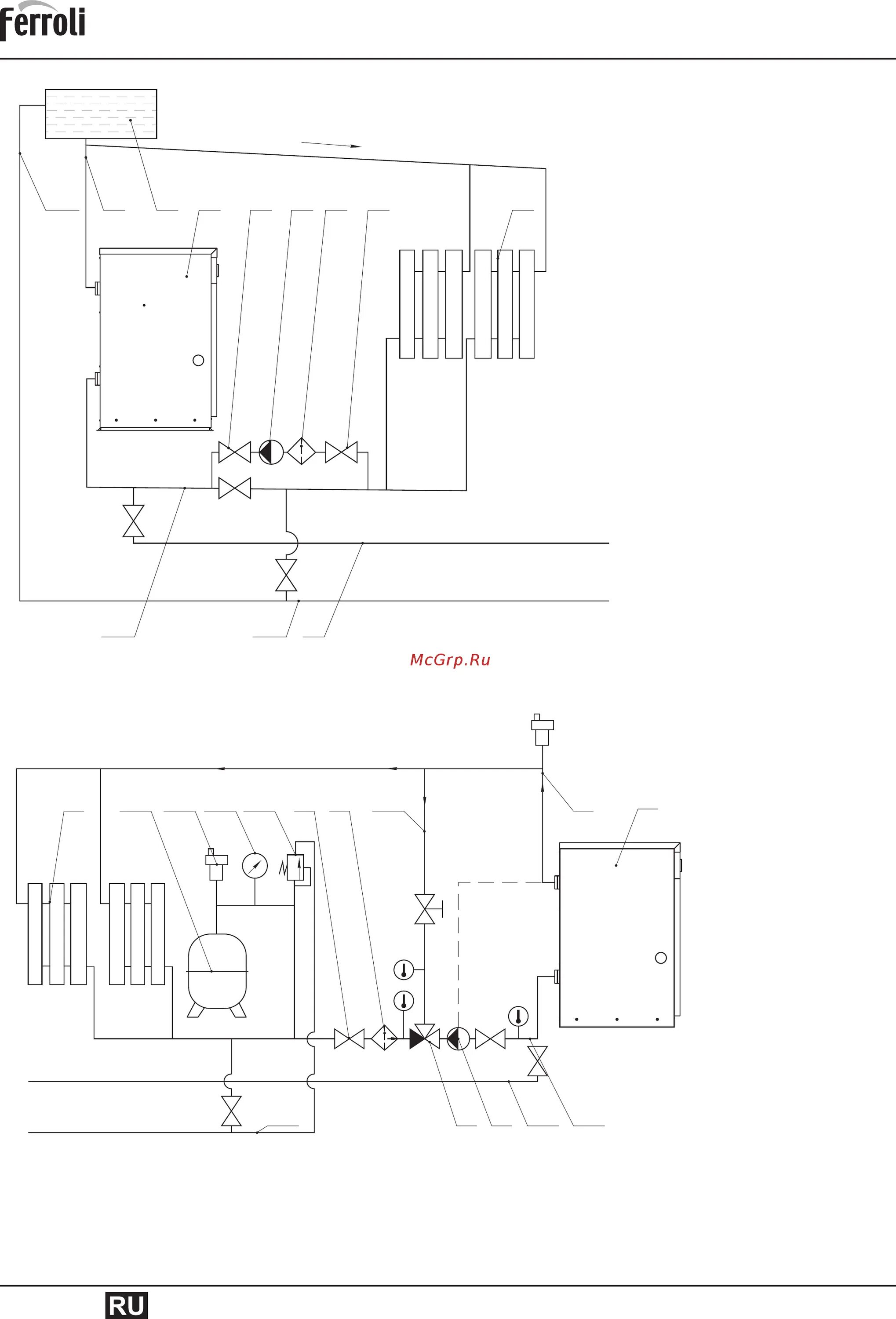 Ferroli

McGrp.Ru

RU